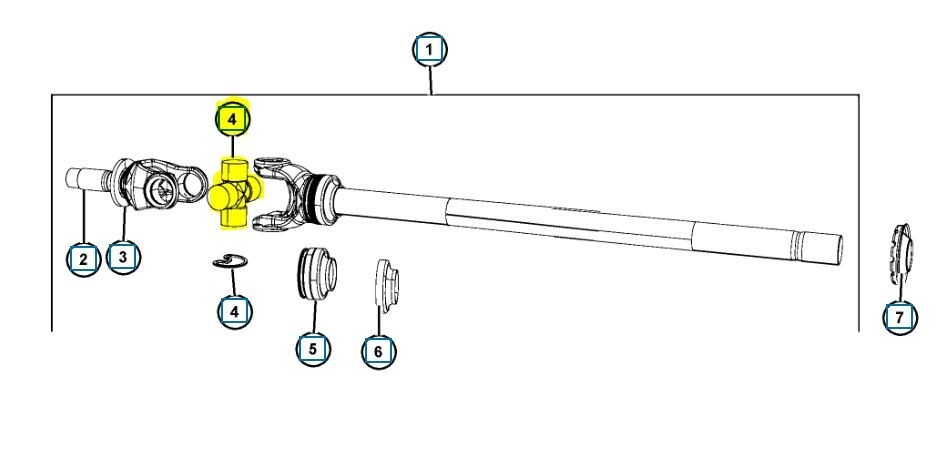 1
4
2
3
4
5
6
7